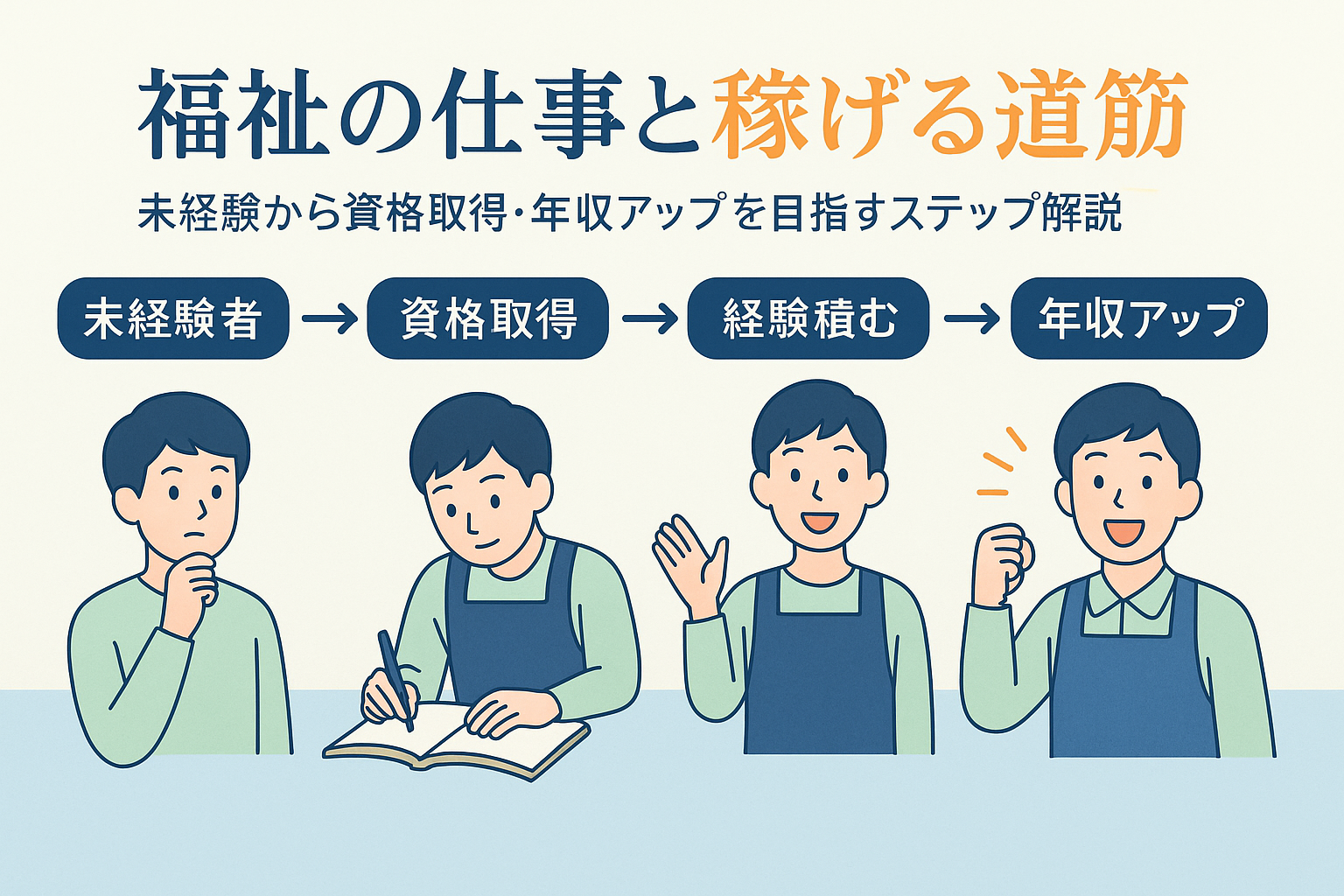 福祉の仕事と稼げる道筋

未経験から資格取得・年収アップを目指すステップ解説

未経験者 → 資格取得 → 経験積む → 年収アップ